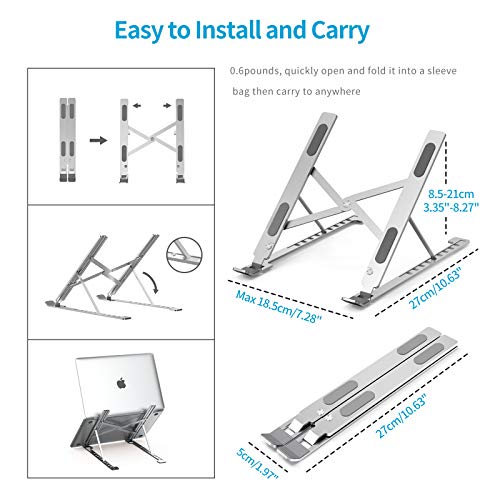 Easy to Install and Carry

0.6pounds, quickly open and fold it into a sleeve bag then carry to anywhere

8.5-21cm
3.35''-8.27''

Max 18.5cm/7.28''

27cm/10.63''

27cm/10.63''

5cm/1.97''