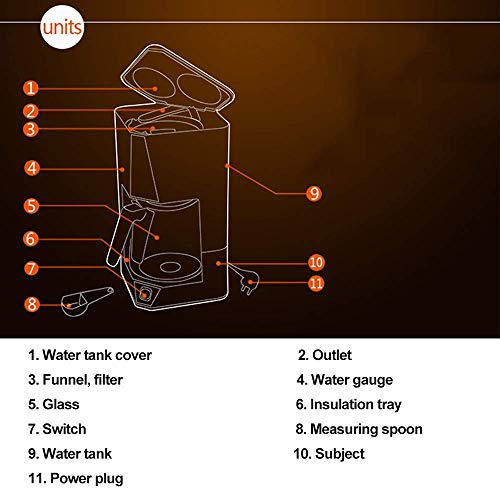 units

1
2
3
4
5
6
7
8
9
10
11

1. Water tank cover
2. Outlet
3. Funnel, filter
4. Water gauge
5. Glass
6. Insulation tray
7. Switch
8. Measuring spoon
9. Water tank
10. Subject
11. Power plug