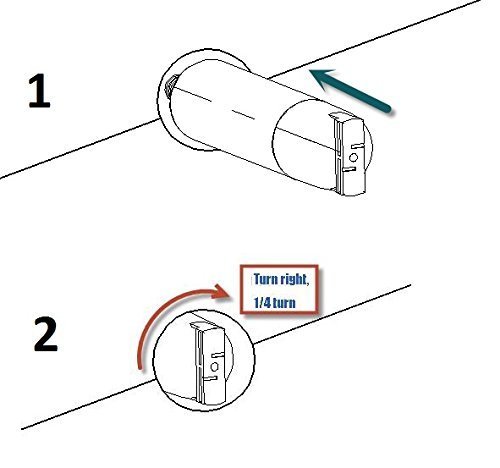 1

2

Turn right,
1/4 turn