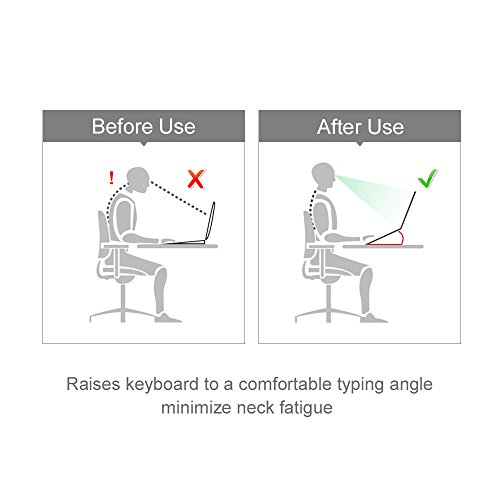 Before Use

!

After Use

Raises keyboard to a comfortable typing angle minimize neck fatigue