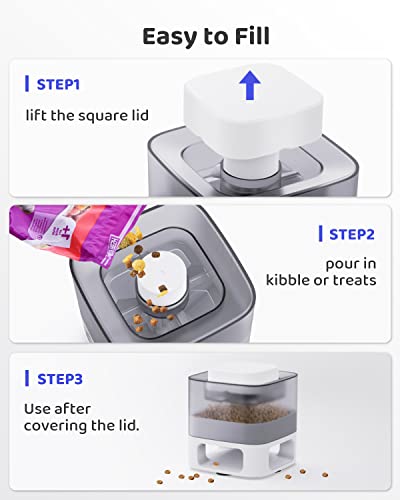 Easy to Fill

STEP1

lift the square lid

STEP2

pour in kibble or treats

STEP3

Use after covering the lid.