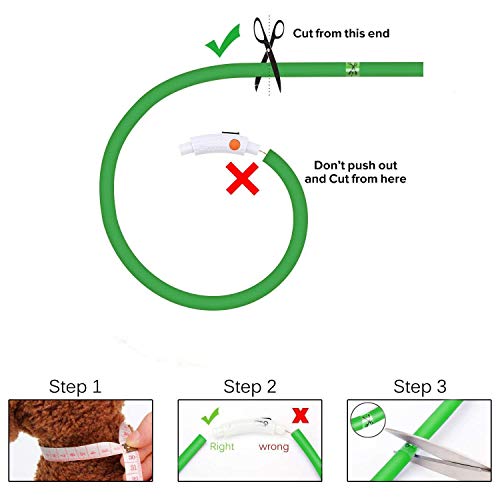 Cut from this end

Don't push out and Cut from here

Step 1

Step 2

Right

wrong

Step 3