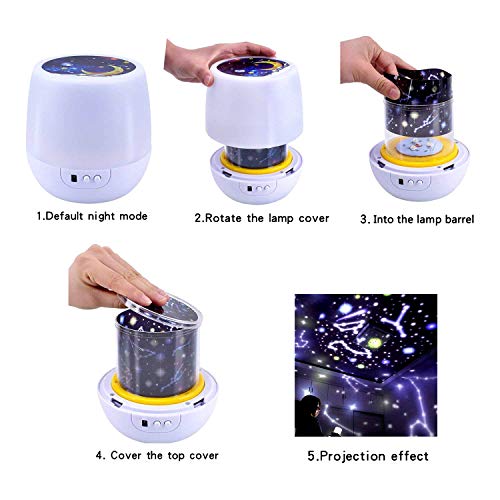 1.Default night mode

2.Rotate the lamp cover

3. Into the lamp barrel

4. Cover the top cover

5.Projection effect