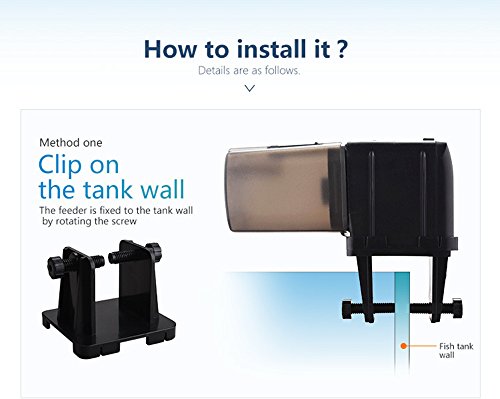 How to install it ?

Details are as follows.

Method one

Clip on the tank wall

The feeder is fixed to the tank wall by rotating the screw

Fish tank wall