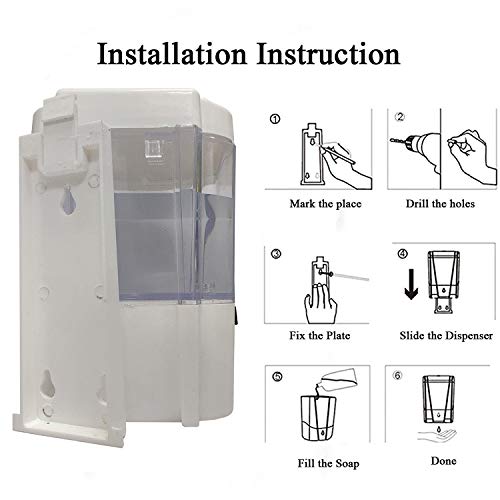 Installation Instruction

①
Mark the place

②
Drill the holes

③
Fix the Plate

④
Slide the Dispenser

⑤
Fill the Soap

⑥
Done