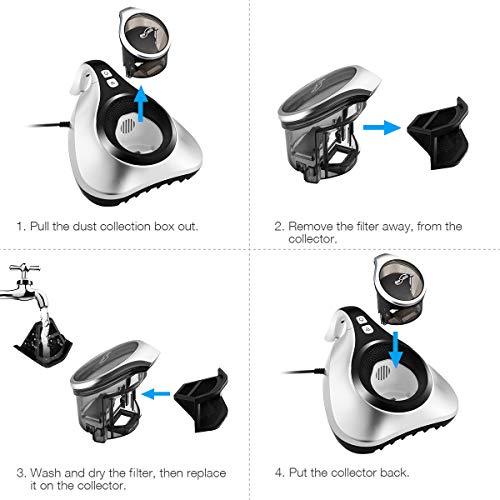 1. Pull the dust collection box out.

2. Remove the filter away, from the collector.

3. Wash and dry the filter, then replace it on the collector.

4. Put the collector back.