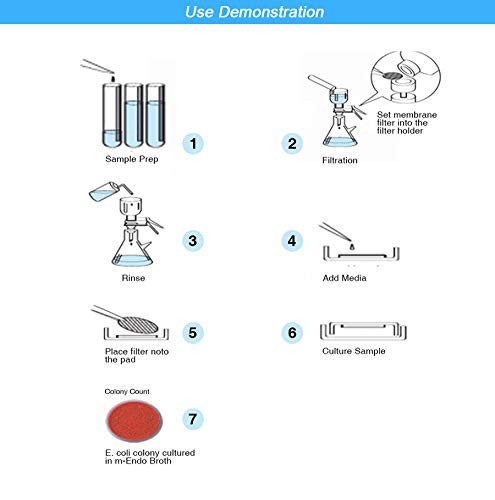 Use Demonstration

1
Sample Prep

Set membrane filter into the filter holder
2
Filtration

3
Rinse

4
Add Media

5
Place filter noto the pad

6
Culture Sample

Colony Count
7
E. coli colony cultured in m-Endo Broth