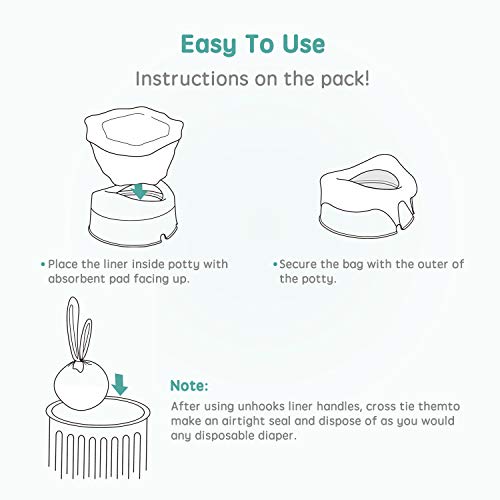 Easy To Use

Instructions on the pack!

• Place the liner inside potty with absorbent pad facing up.

• Secure the bag with the outer of the potty.

Note:

After using unhooks liner handles, cross tie themto make an airtight seal and dispose of as you would any disposable diaper.