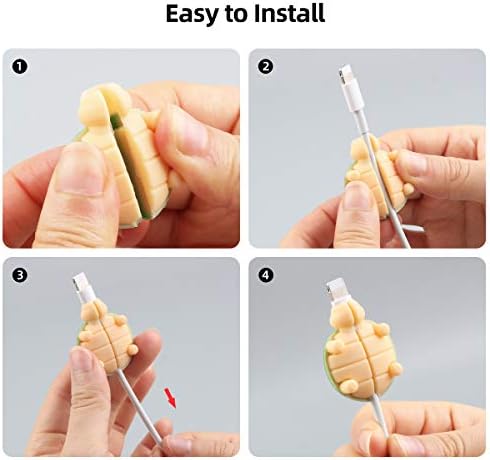 Easy to Install

1

2

3

4