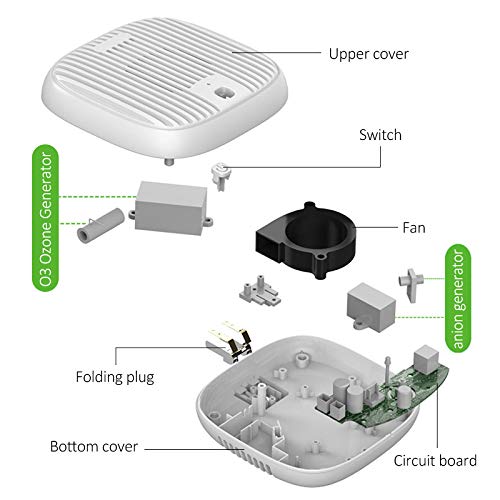 Upper cover

Switch

O3 Ozone Generator

Fan

anion generator

Folding plug

Bottom cover

Circuit board