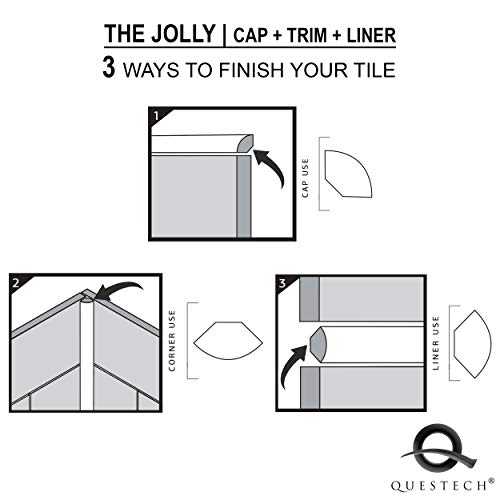 THE JOLLY | CAP + TRIM + LINER

3 WAYS TO FINISH YOUR TILE

1

CAP USE

2

CORNER USE

3

LINER USE

QUESTECH®