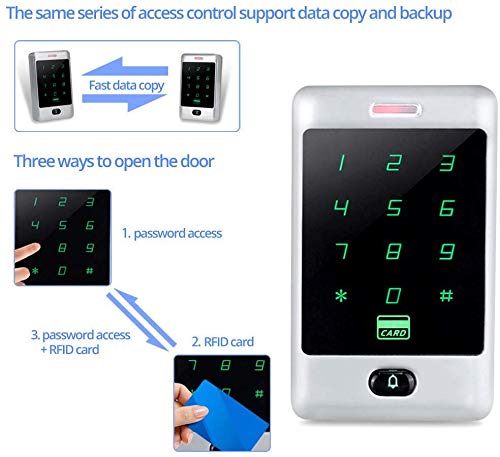 The same series of access control support data copy and backup

Fast data copy

Three ways to open the door

1 2 3
4 5 6
8 9
* 0 #

1. password access

3. password access + RFID card

2. RFID card

7 8 9
#

1 2 3
4 5 6
7 8 9
* 0 #
CARD