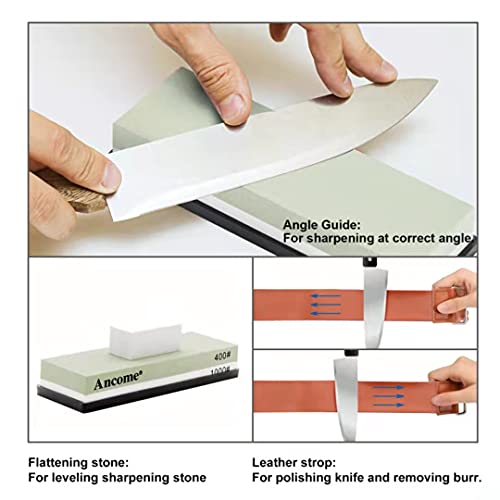 Angle Guide:
For sharpening at correct angle

400#
1000#
Ancome®

Flattening stone:
For leveling sharpening stone

Leather strop:
For polishing knife and removing burr.