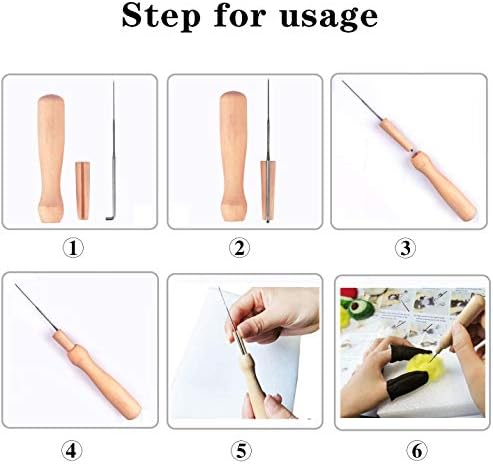 Step for usage

①

②

③

④

⑤

⑥