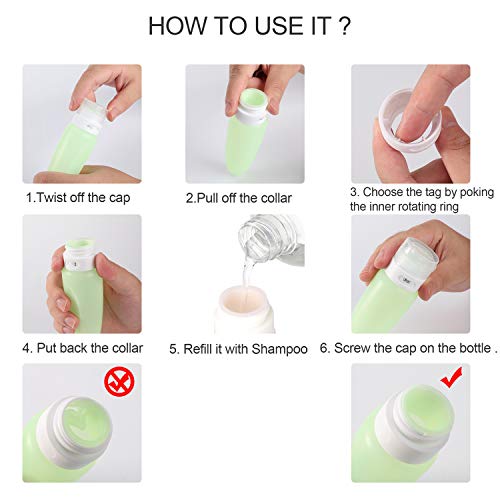 HOW TO USE IT ?

1.Twist off the cap

2.Pull off the collar

3. Choose the tag by poking the inner rotating ring

4. Put back the collar

5. Refill it with Shampoo

6. Screw the cap on the bottle .