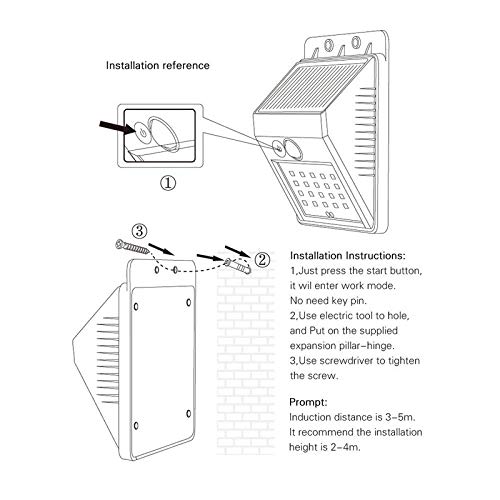 Installation reference

①

③

②

Installation Instructions:
1,Just press the start button, it wil enter work mode. No need key pin.
2,Use electric tool to hole, and Put on the supplied expansion pillar-hinge.
3,Use screwdriver to tighten the screw.

Prompt:
Induction distance is 3-5m. It recommend the installation height is 2-4m.