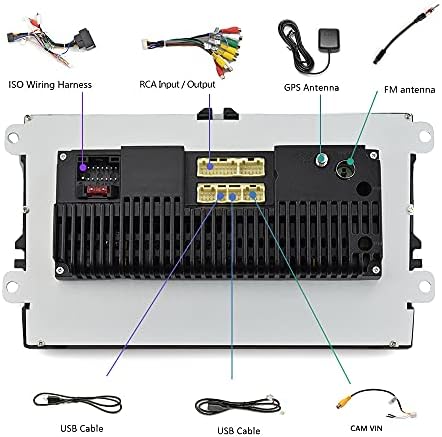 ISO Wiring Harness

RCA Input / Output

GPS Antenna

FM antenna

USB Cable

USB Cable

CAM VIN