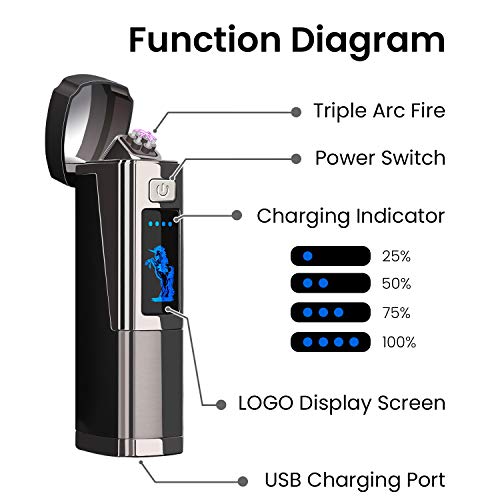 Function Diagram

Triple Arc Fire

Power Switch

Charging Indicator

25%

50%

75%

100%

LOGO Display Screen

USB Charging Port