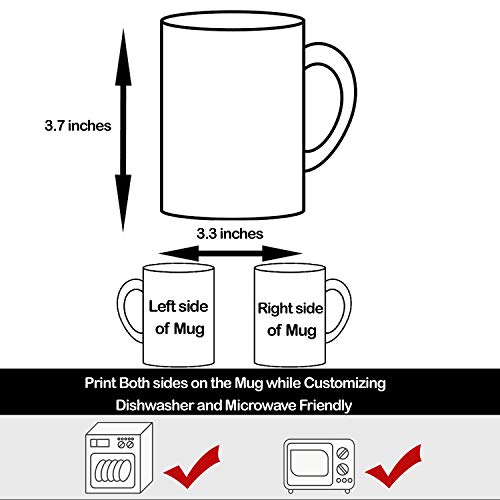 3.7 inches

3.3 inches

Left side of Mug

Right side of Mug

Print Both sides on the Mug while Customizing

Dishwasher and Microwave Friendly