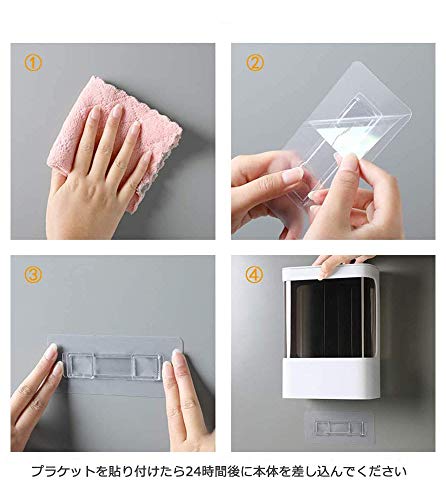 ①

②

③

④

ブラケットを貼り付けたら24時間後に本体を差し込んでください