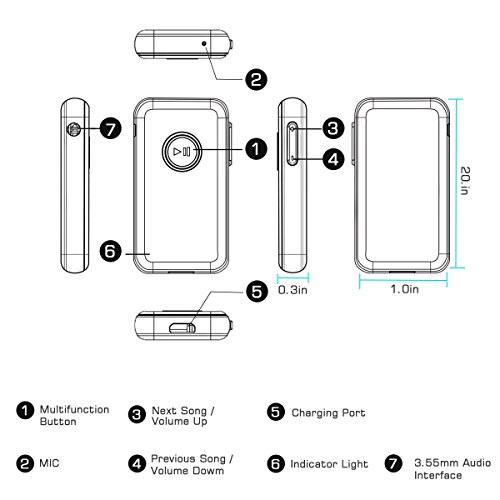 2

7

1

3

4

20.in

6

5

0.3in

1.0in

1 Multifunction Button

3 Next Song / Volume Up

5 Charging Port

2 MIC

4 Previous Song / Volume Dowm

6 Indicator Light

7 3.55mm Audio Interface