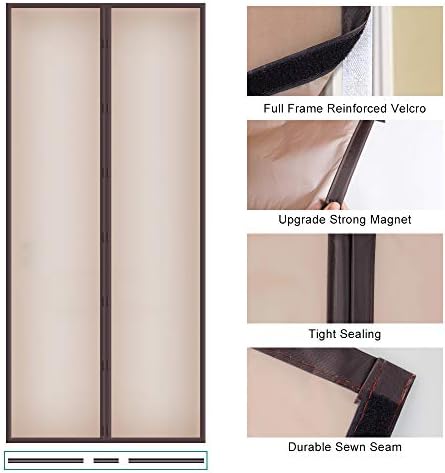 Full Frame Reinforced Velcro

Upgrade Strong Magnet

Tight Sealing

Durable Sewn Seam