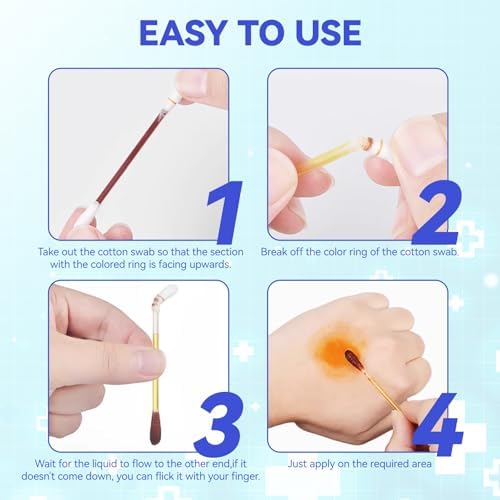 EASY TO USE

1

Take out the cotton swab so that the section with the colored ring is facing upwards.

2

Break off the color ring of the cotton swab.

3

Wait for the liquid to flow to the other end,if it doesn't come down, you can flick it with your finger.

4

Just apply on the required area