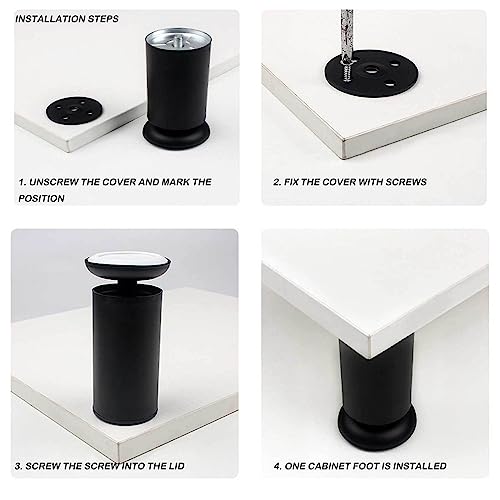 INSTALLATION STEPS

1. UNSCREW THE COVER AND MARK THE POSITION

2. FIX THE COVER WITH SCREWS

3. SCREW THE SCREW INTO THE LID

4. ONE CABINET FOOT IS INSTALLED