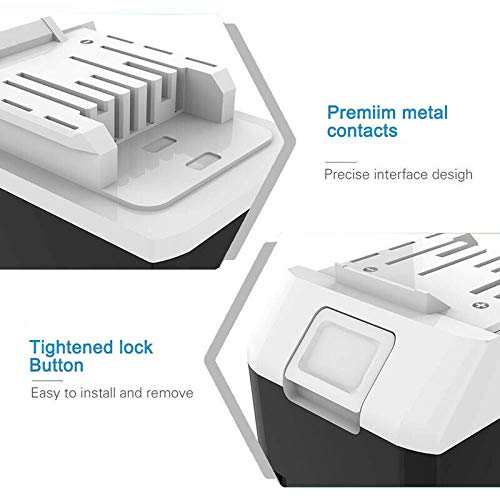 Premiim metal contacts

Precise interface desigh

Tightened lock Button

Easy to install and remove