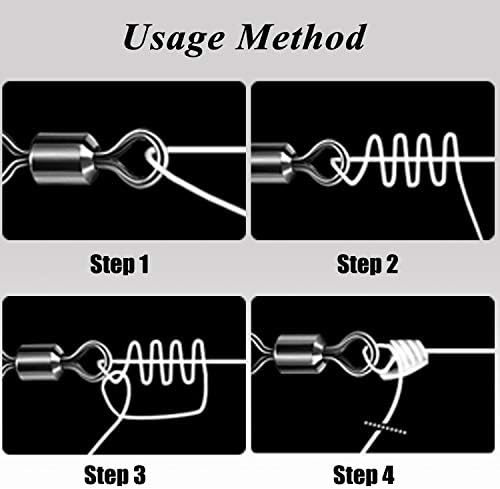 Usage Method

Step 1

Step 2

Step 3

Step 4