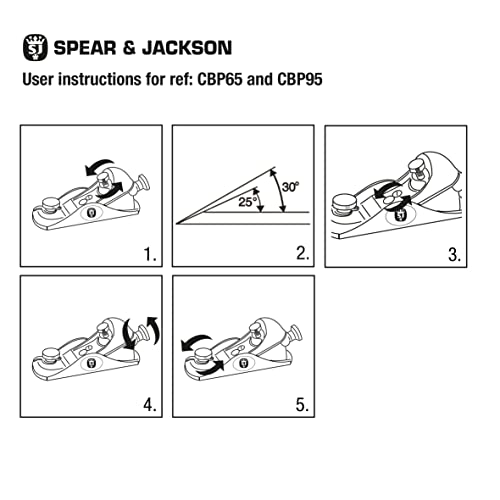 SJ SPEAR & JACKSON

User instructions for ref: CBP65 and CBP95

1.

25°

30°

2.

3.

4.

5.