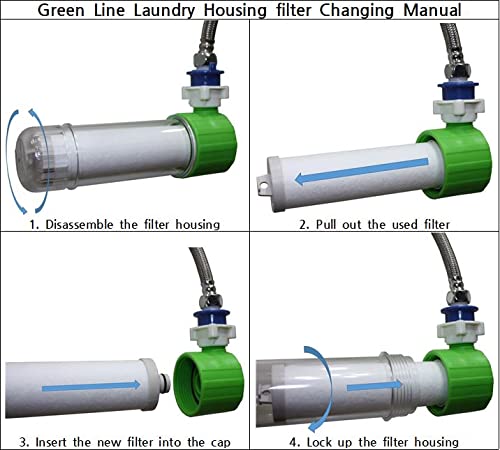 Green Line Laundry Housing filter Changing Manual

1. Disassemble the filter housing

2. Pull out the used filter

3. Insert the new filter into the cap

4. Lock up the filter housing