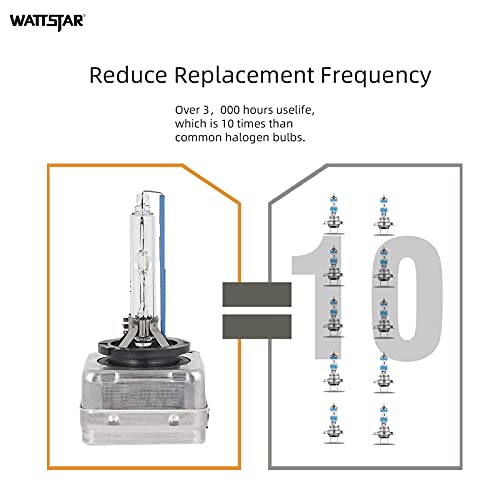 WATTSTAR

Reduce Replacement Frequency

Over 3，000 hours uselife, which is 10 times than common halogen bulbs.

=10