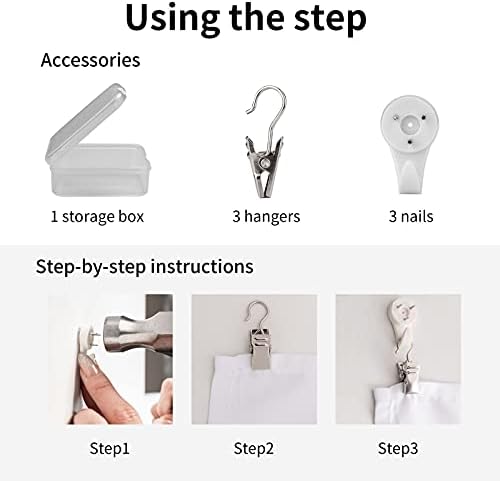 Using the step

Accessories

1 storage box

3 hangers

3 nails

Step-by-step instructions

Step1

Step2

Step3