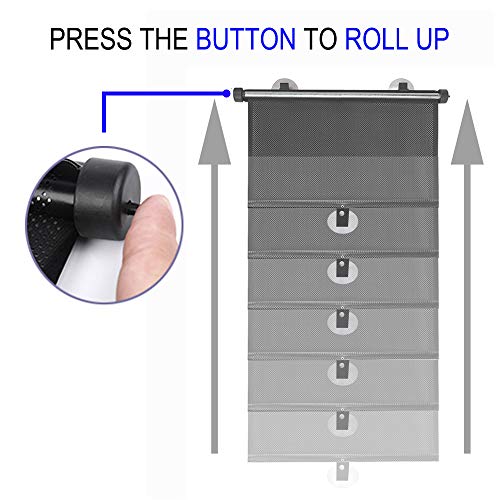 PRESS THE BUTTON TO ROLL UP