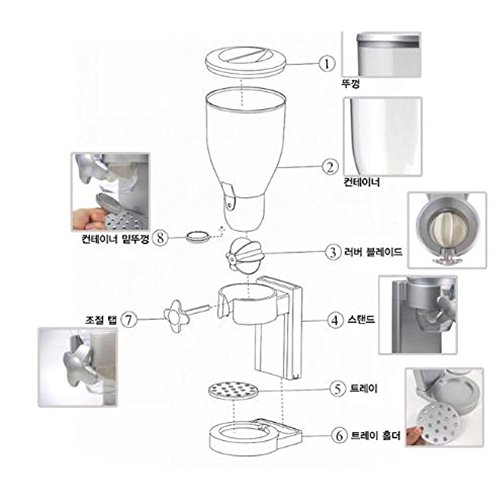 1
뚜껑
2
컨테이너
컨테이너 밑뚜껑 8
3 러버 블레이드
조절 탭 7
4 스탠드
5 트레이
6 트레이 홀더