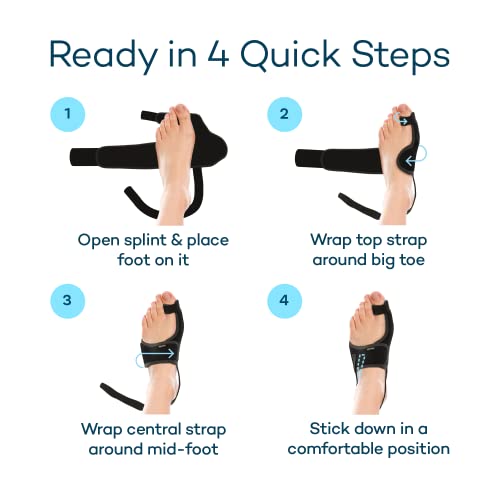 Ready in 4 Quick Steps

1

Open splint & place foot on it

2

Wrap top strap around big toe

3

Wrap central strap around mid-foot

4

Stick down in a comfortable position