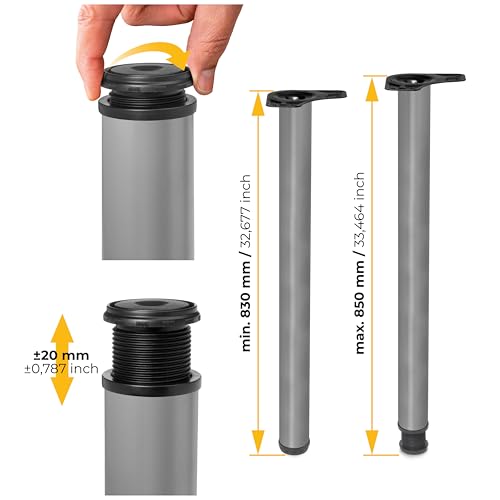 ±20 mm
±0,787 inch

min. 830 mm / 32,677 inch

max. 850 mm / 33,464 inch