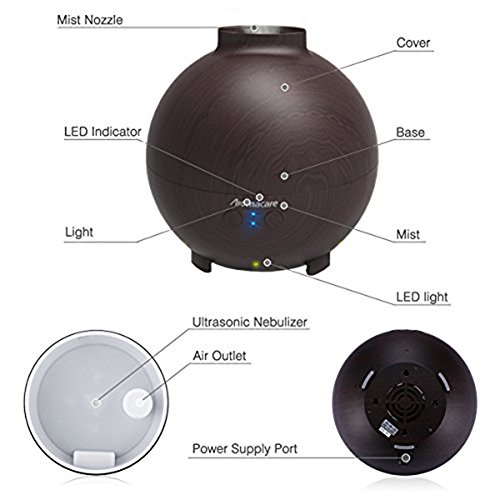 Mist Nozzle

Cover

LED Indicator

Base

Aromacare

Light

Mist

LED light

Ultrasonic Nebulizer

Air Outlet

Power Supply Port