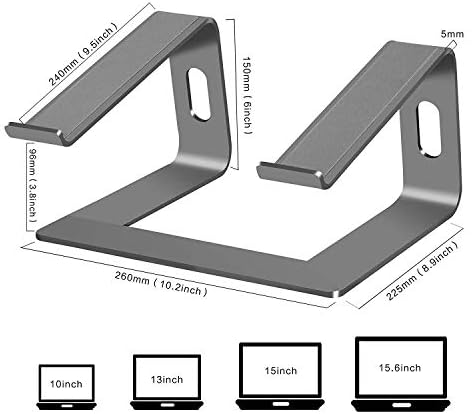 240mm ( 9.5inch )

150mm ( 6inch )

5mm

96mm ( 3.8inch )

260mm ( 10.2inch )

225mm ( 8.9inch )

10inch

13inch

15inch

15.6inch