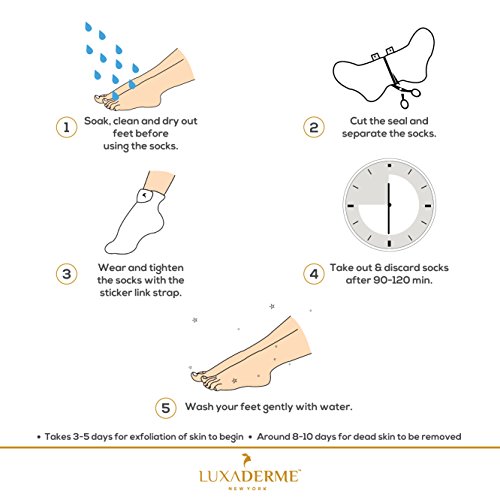 1 Soak, clean and dry out feet before using the socks.

2 Cut the seal and separate the socks.

3 Wear and tighten the socks with the sticker link strap.

4 Take out & discard socks after 90-120 min.

5 Wash your feet gently with water.

• Takes 3-5 days for exfoliation of skin to begin • Around 8-10 days for dead skin to be removed

LUXADERME™
NEW YORK