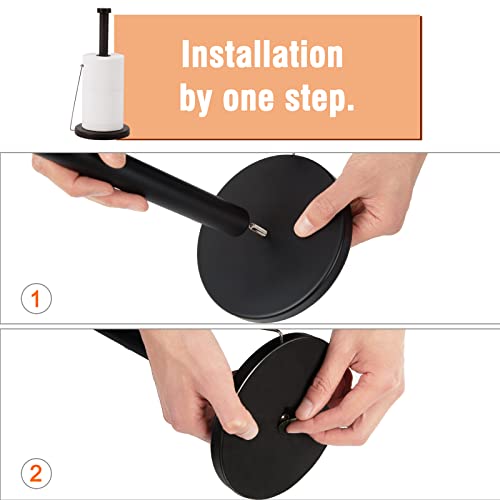 Installation by one step.

1

2