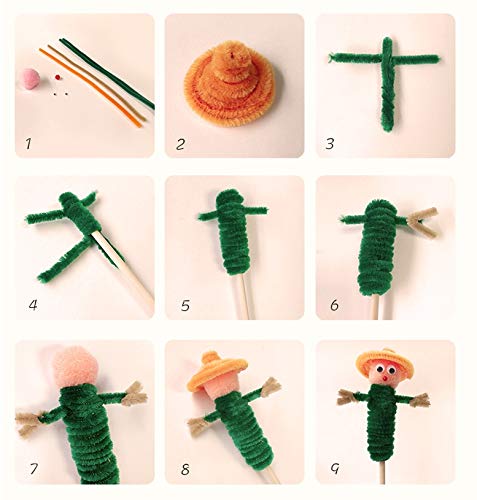 1
2
3
4
5
6
7
8
9