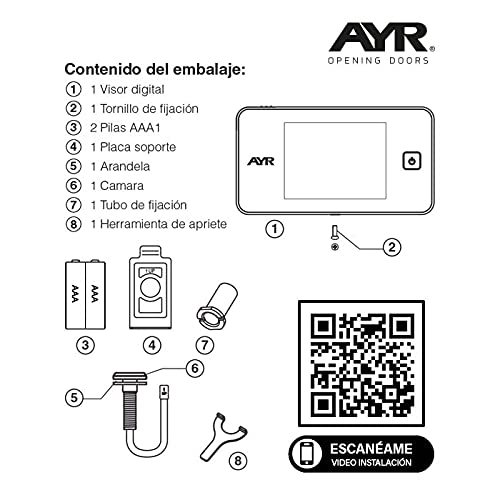 AYR®
OPENING DOORS

Contenido del embalaje:
1 1 Visor digital
2 1 Tornillo de fijación
3 2 Pilas AAA1
4 1 Placa soporte
5 1 Arandela
6 1 Camara
7 1 Tubo de fijación
8 1 Herramienta de apriete

AYR
1
2
AAA AAA
UP
3 4 7
6
5
8

ESCANÉAME
VIDEO INSTALACIÓN