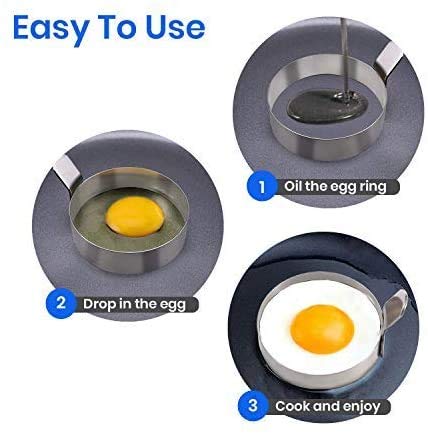 Easy To Use

1 Oil the egg ring

2 Drop in the egg

3 Cook and enjoy