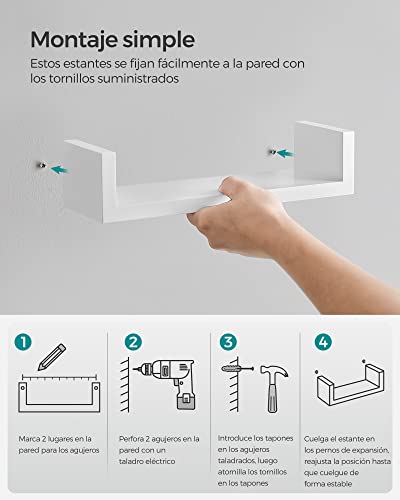 Montaje simple
Estos estantes se fijan fácilmente a la pared con los tornillos suministrados

1
Marca 2 lugares en la pared para los agujeros

2
Perfora 2 agujeros en la pared con un taladro eléctrico

3
Introduce los tapones en los agujeros taladrados, luego atornilla los tornillos en los tapones

4
Cuelga el estante en los pernos de expansión, reajusta la posición hasta que cuelgue de forma estable