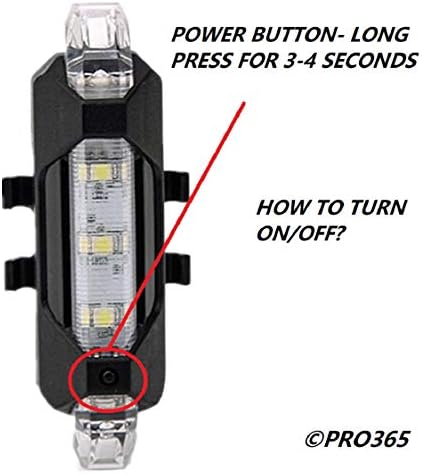 POWER BUTTON- LONG PRESS FOR 3-4 SECONDS

HOW TO TURN ON/OFF?

©PRO365