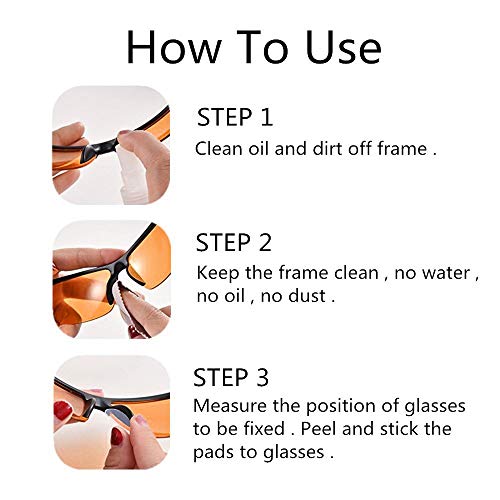 How To Use

STEP 1
Clean oil and dirt off frame .

STEP 2
Keep the frame clean , no water , no oil , no dust .

STEP 3
Measure the position of glasses to be fixed . Peel and stick the pads to glasses .