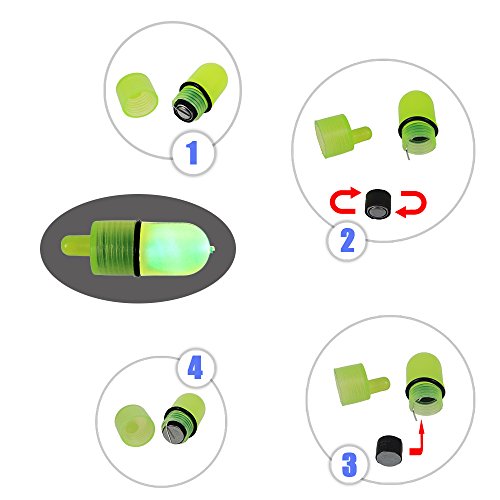 1

2

4

3