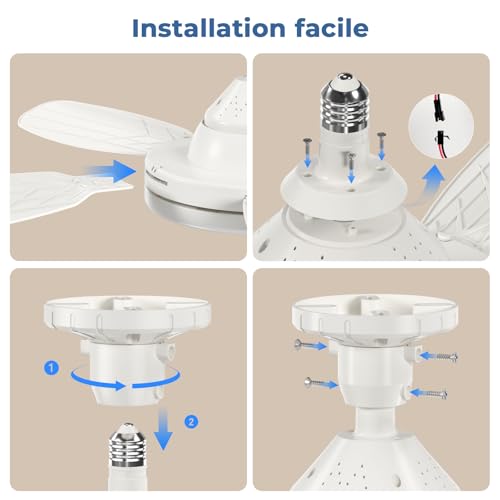 Installation facile

1

2